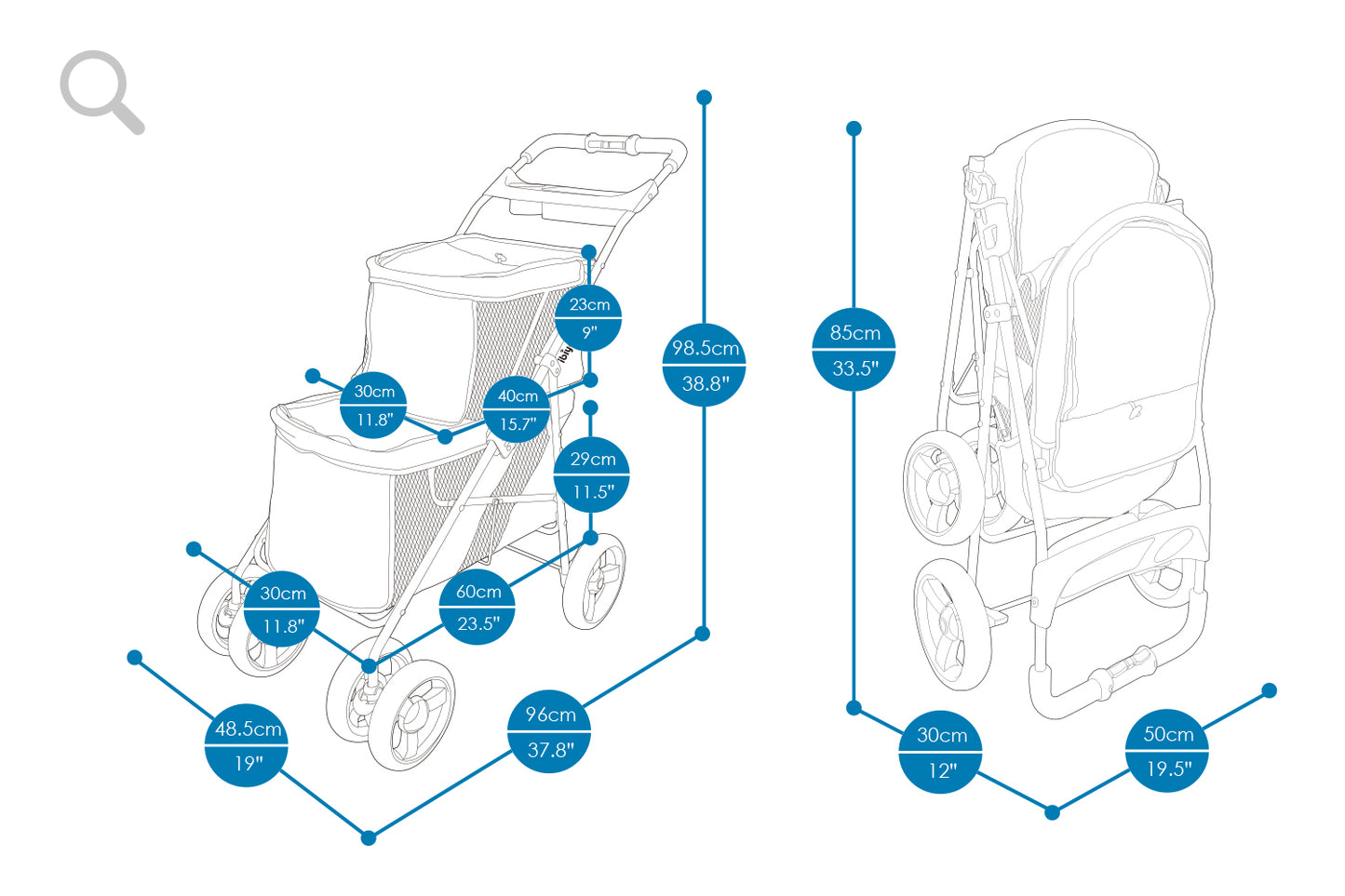 23cm
9"

98.5cm
38.8"

30cm
11.8"

40cm
15.7"

29cm
11.5"

30cm
11.8"

60cm
23.5"

48.5cm
19"

96cm
37.8"

85cm
33.5"

30cm
12"

50cm
19.5"