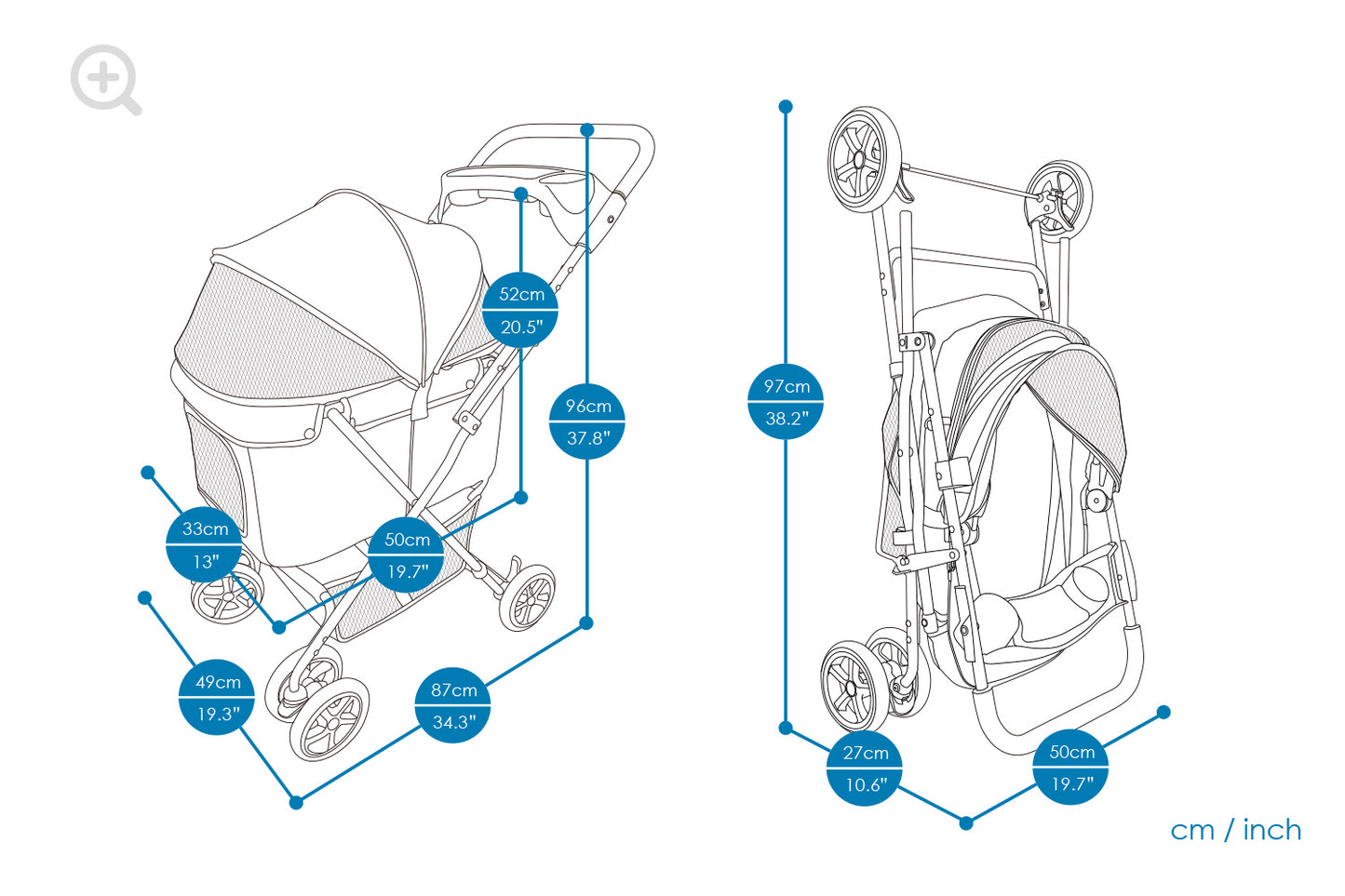 52cm
20.5"

96cm
37.8"

33cm
13"

50cm
19.7"

49cm
19.3"

87cm
34.3"

97cm
38.2"

27cm
10.6"

50cm
19.7"

cm / inch